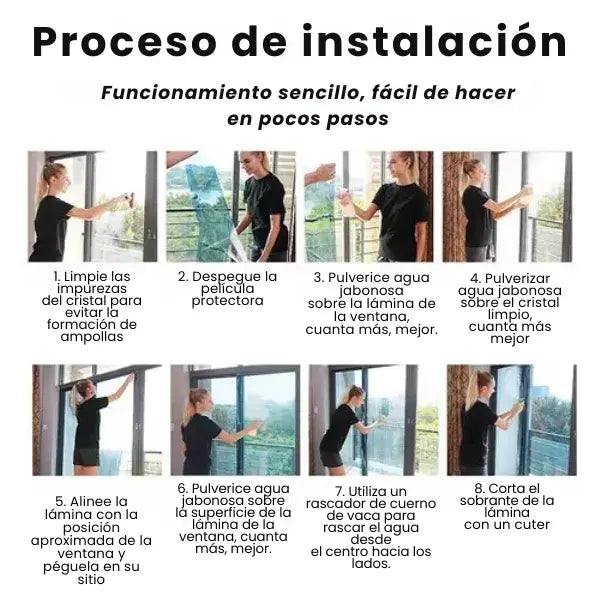 Proceso de instalación

Funcionamiento sencillo, fácil de hacer en pocos pasos

1. Limpie las impurezas del cristal para evitar la formación de ampollas

2. Despegue la película protectora

3. Pulverice agua jabonosa sobre la lámina de la ventana, cuanta más, mejor.

4. Pulverizar agua jabonosa sobre el cristal limpio, cuanta más mejor

5. Alinee la lámina con la posición aproximada de la ventana y péguela en su sitio

6. Pulverice agua jabonosa sobre la superficie de la lámina de la ventana, cuanta más, mejor.

7. Utiliza un rascador de cuerno de vaca para rascar el agua desde el centro hacia los lados.

8. Corta el sobrante de la lámina con un cuter