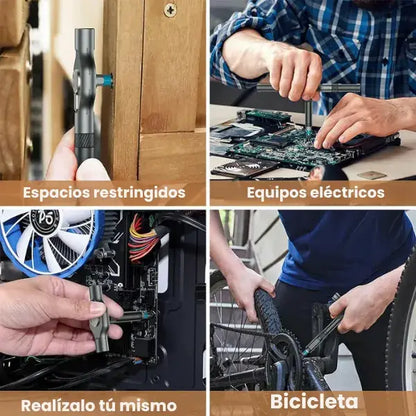 Espacios restringidos

Equipos eléctricos

Realízalo tú mismo

Bicicleta